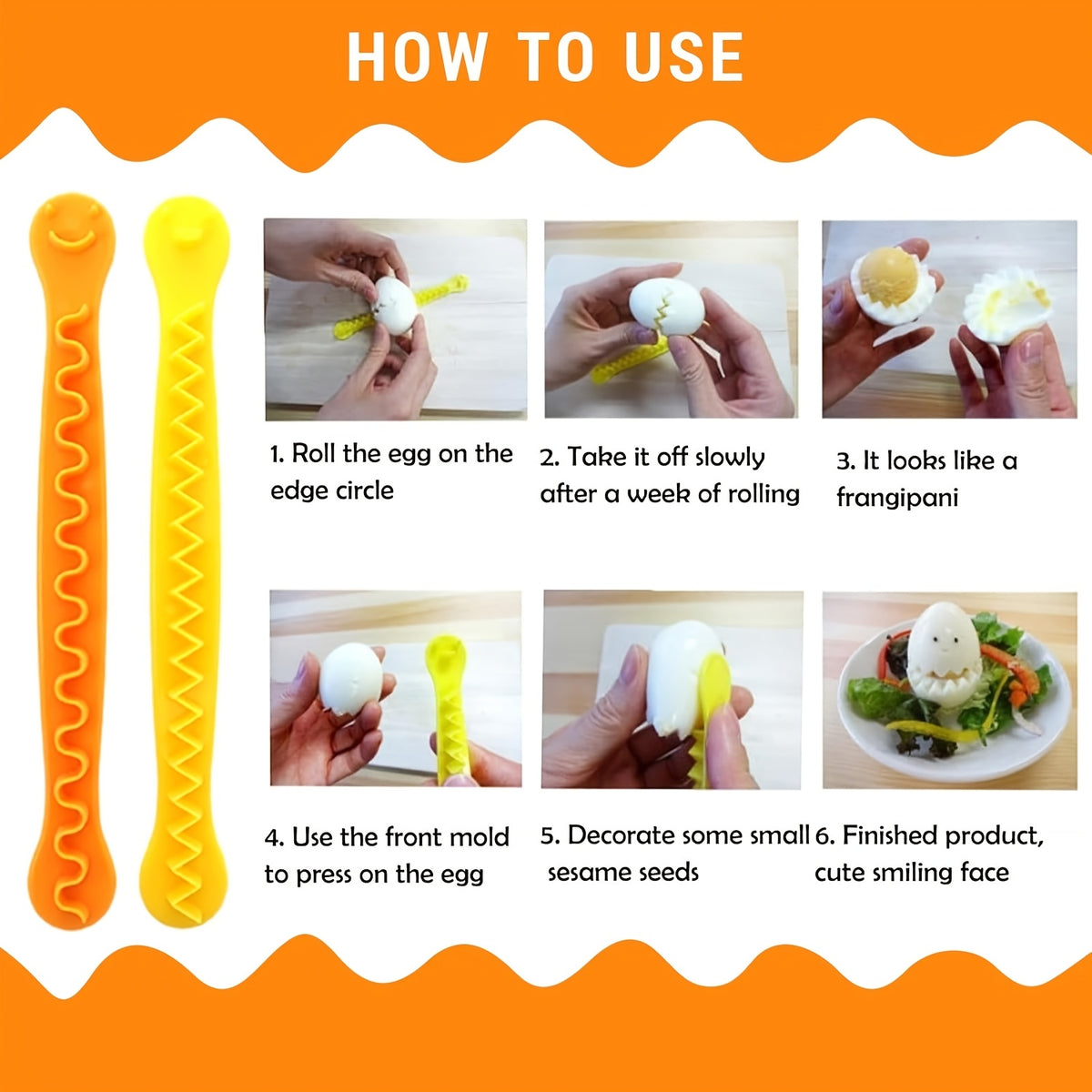 HOW TO USE

1. Roll the egg on the edge circle

2. Take it off slowly after a week of rolling

3. It looks like a frangipani

4. Use the front mold to press on the egg

5. Decorate some small sesame seeds

6. Finished product, cute smiling face