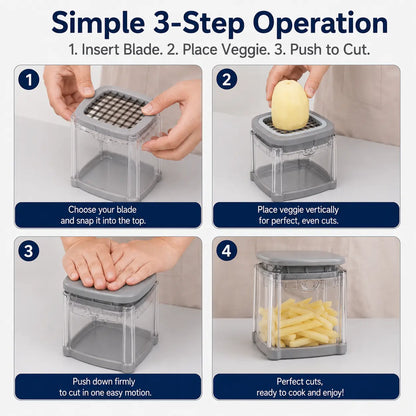 Simple 3-Step Operation
1. Insert Blade. 2. Place Veggie. 3. Push to Cut.

1
Choose your blade and snap it into the top.

2
Place veggie vertically for perfect, even cuts.

3
Push down firmly to cut in one easy motion.

4
Perfect cuts, ready to cook and enjoy!