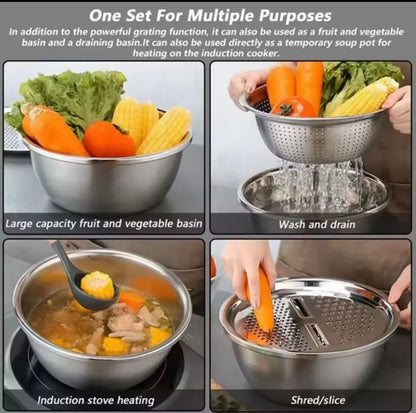 One Set For Multiple Purposes

In addition to the powerful grating function, it can also be used as a fruit and vegetable basin and a draining basin.It can also be used directly as a temporary soup pot for heating on the induction cooker.

Large capacity fruit and vegetable basin

Wash and drain

Induction stove heating

Shred/slice